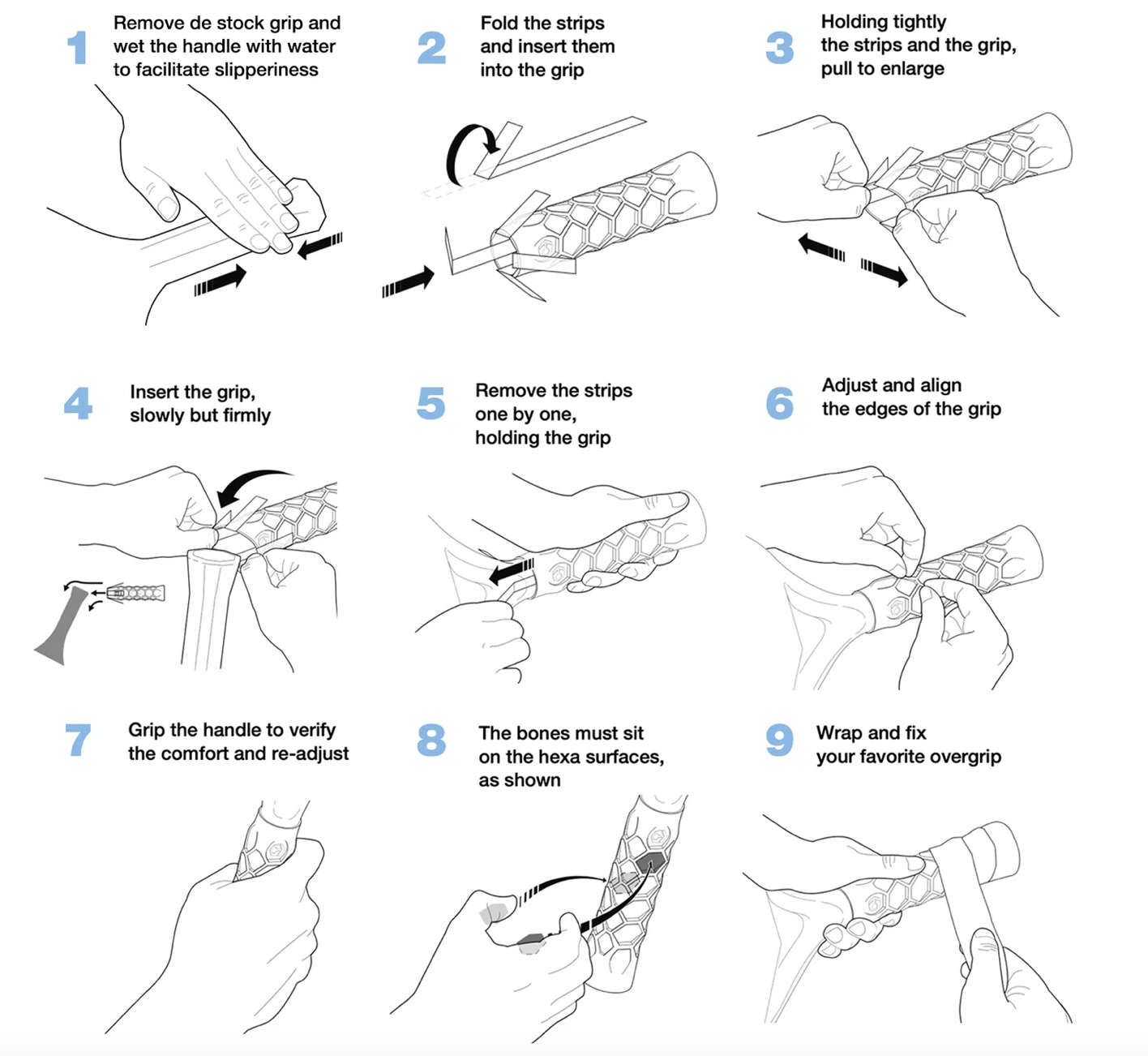 1 Remove de stock grip and wet the handle with water to facilitate slipperiness

2 Fold the strips and insert them into the grip

3 Holding tightly the strips and the grip, pull to enlarge

4 Insert the grip, slowly but firmly

5 Remove the strips one by one, holding the grip

6 Adjust and align the edges of the grip

7 Grip the handle to verify the comfort and re-adjust

8 The bones must sit on the hexa surfaces, as shown

9 Wrap and fix your favorite overgrip