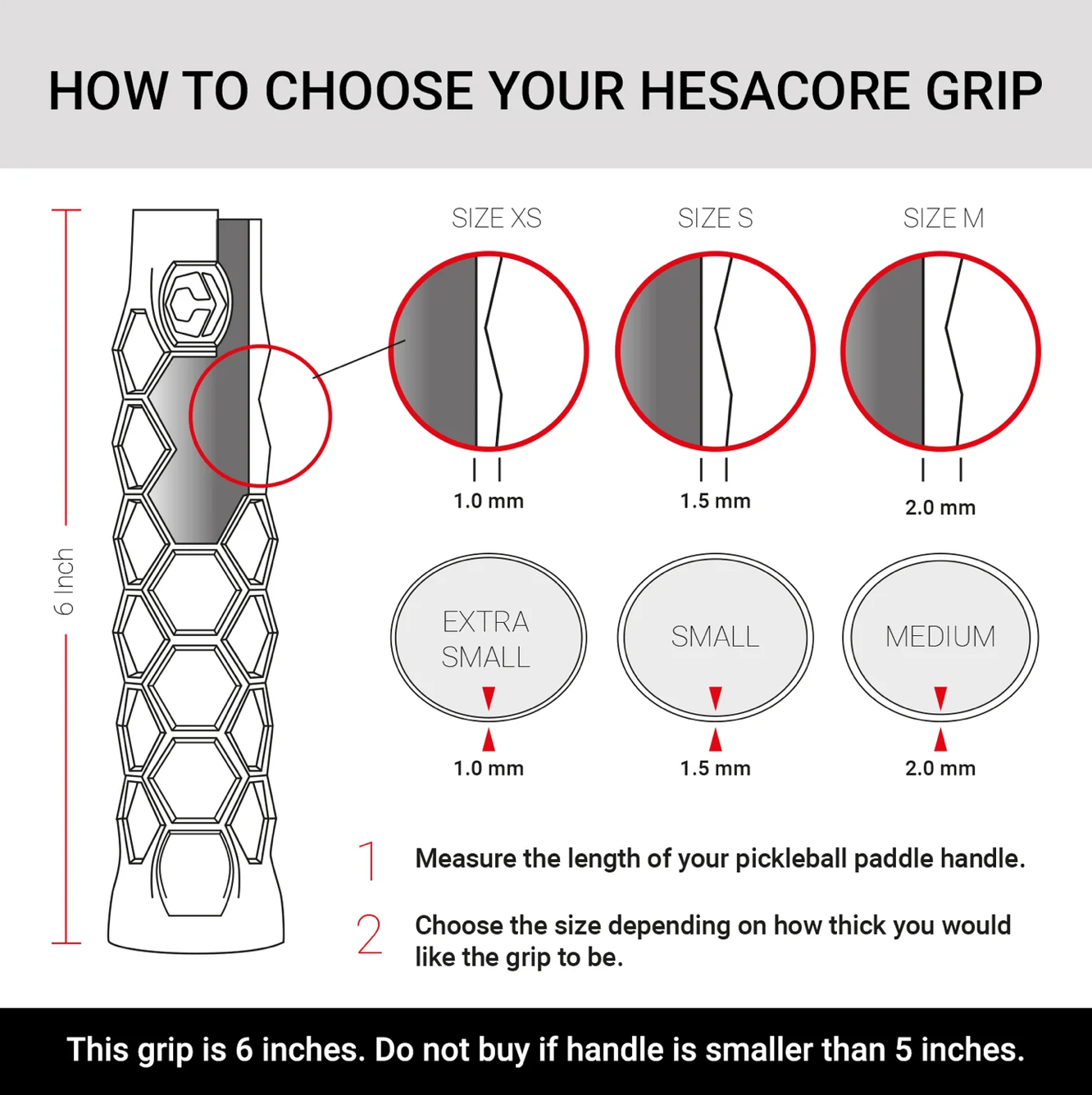 HOW TO CHOOSE YOUR HESACORE GRIP

6 Inch

SIZE XS

1.0 mm

SIZE S

1.5 mm

SIZE M

2.0 mm

EXTRA SMALL

1.0 mm

SMALL

1.5 mm

MEDIUM

2.0 mm

1 Measure the length of your pickleball paddle handle.

2 Choose the size depending on how thick you would like the grip to be.

This grip is 6 inches. Do not buy if handle is smaller than 5 inches.